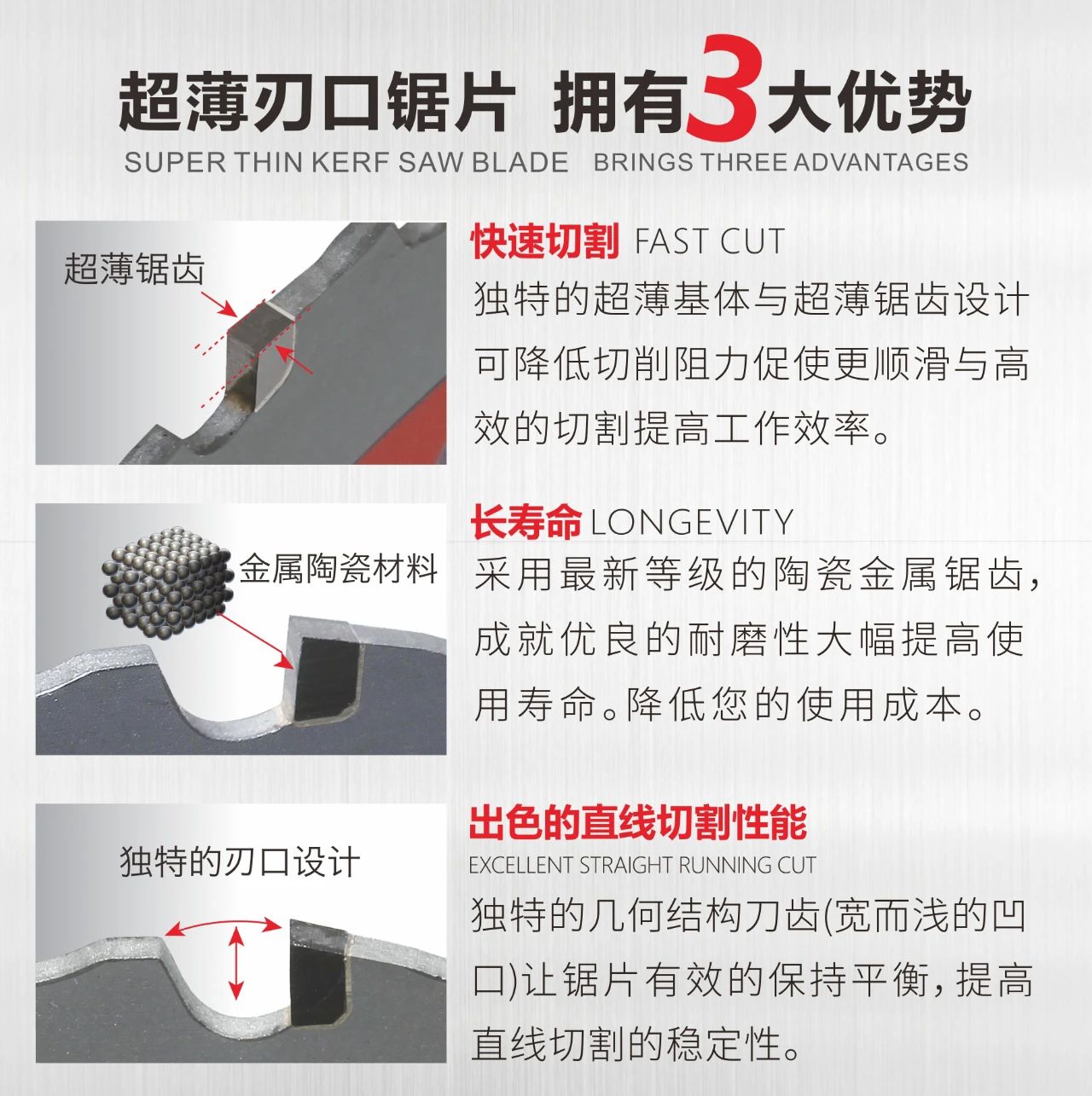 超薄刃口锯片 拥有3大优势
SUPER THIN KERF SAW BLADE BRINGS THREE ADVANTAGES

超薄锯齿

快速切割 FAST CUT
独特的超薄基体与超薄锯齿设计可降低切削阻力促使更顺滑与高效的切割提高工作效率。

金属陶瓷材料

长寿命 LONGEVITY
采用最新等级的陶瓷金属锯齿，成就优良的耐磨性大幅提高使用寿命。降低您的使用成本。

独特的刃口设计

出色的直线切割性能
EXCELLENT STRAIGHT RUNNING CUT
独特的几何结构刀齿(宽而浅的凹口)让锯片有效的保持平衡，提高直线切割的稳定性。